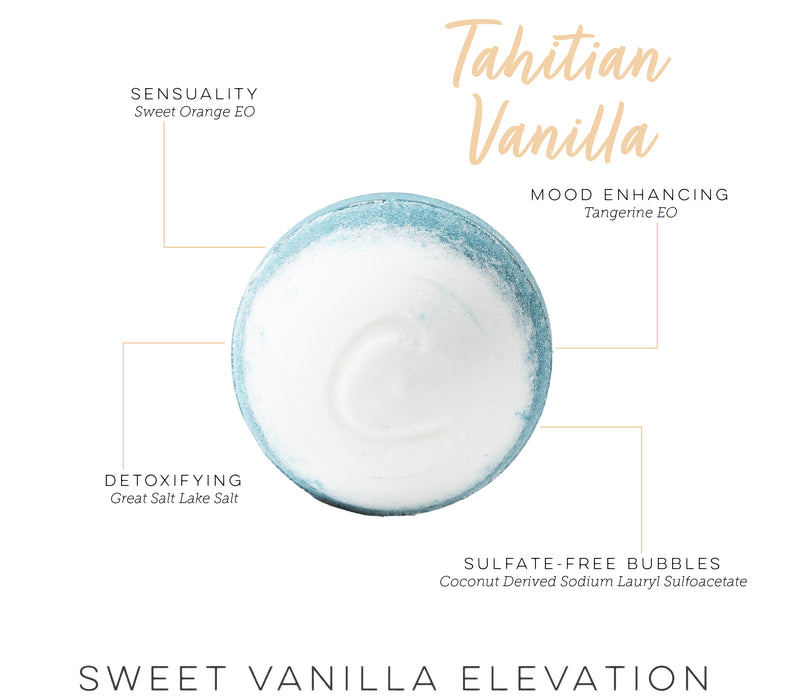 Tahitian Vanilla

SENSUALITY
Sweet Orange EO

MOOD ENHANCING
Tangerine EO

DETOXIFYING
Great Salt Lake Salt

SULFATE-FREE BUBBLES
Coconut Derived Sodium Lauryl Sulfoacetate

SWEET VANILLA ELEVATION